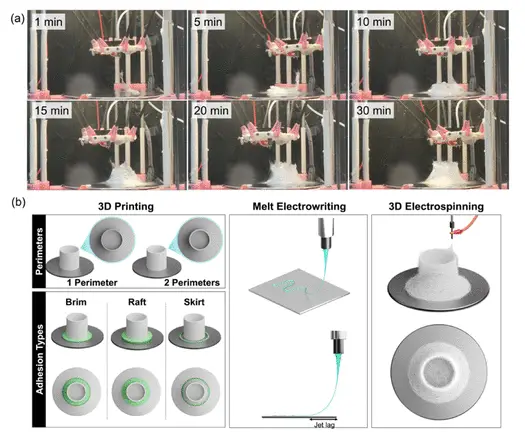 (a)

1 min

5 min

10 min

15 min

20 min

30 min

(b)

3D Printing

Perimeters

1 Perimeter

2 Perimeters

Adhesion Types

Brim

Raft

Skirt

Melt Electrowriting

Jet lag

3D Electrospinning