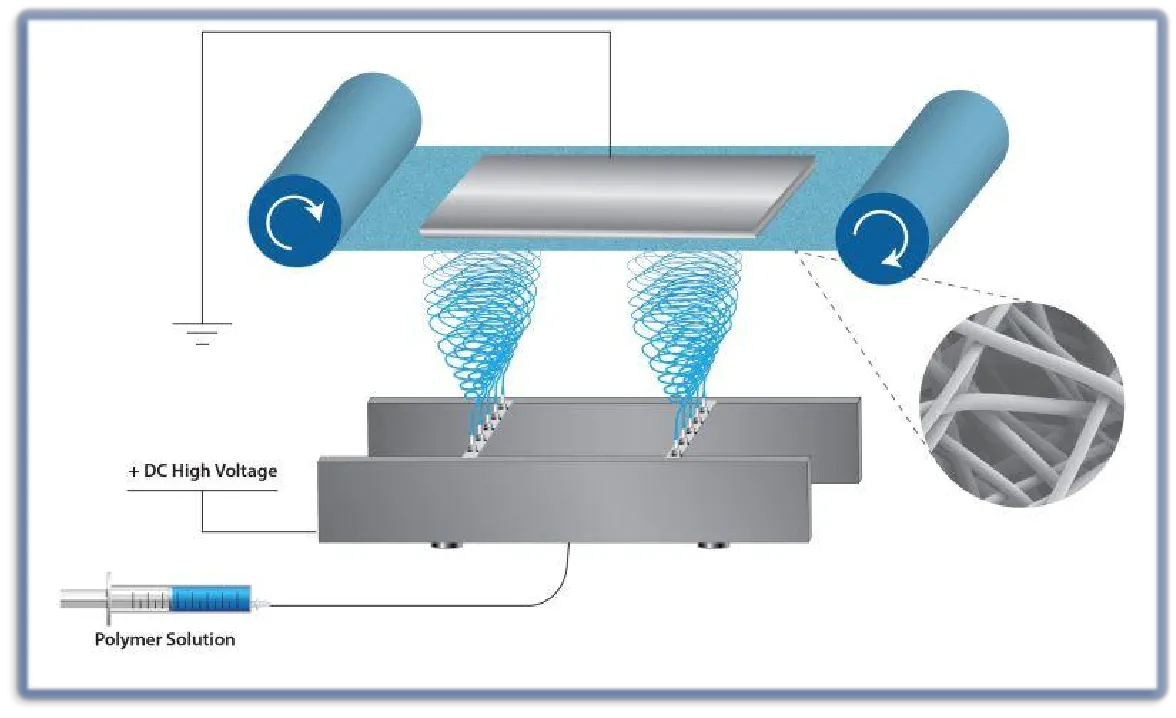 + DC High Voltage

Polymer Solution